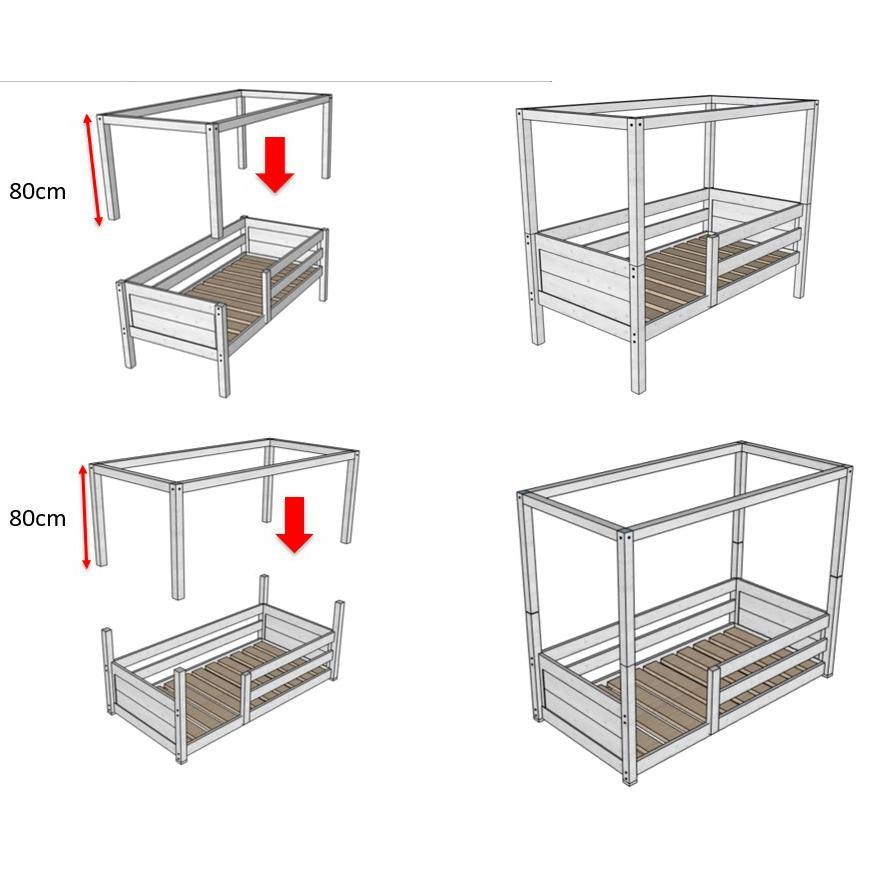 80cm

80cm