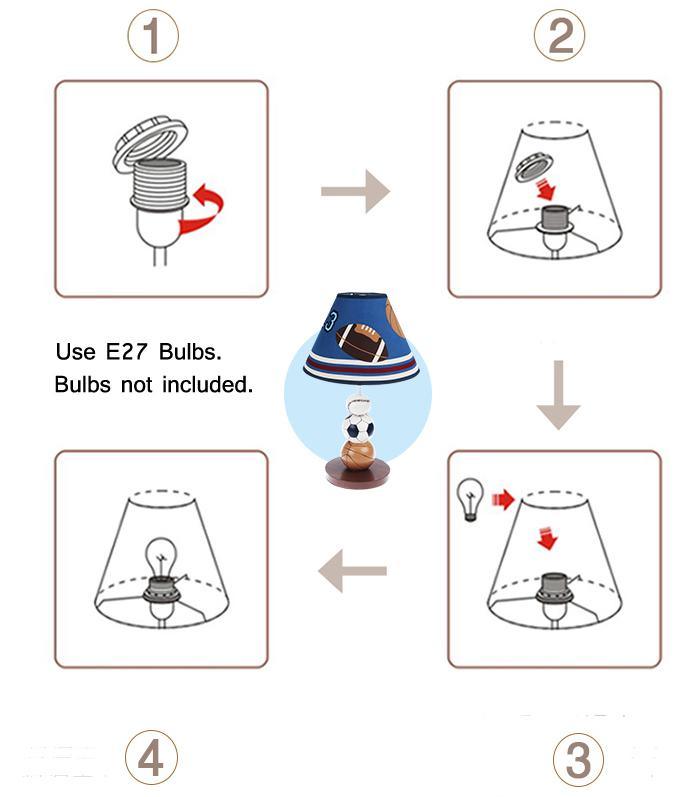 1

2

Use E27 Bulbs.
Bulbs not included.

4

3